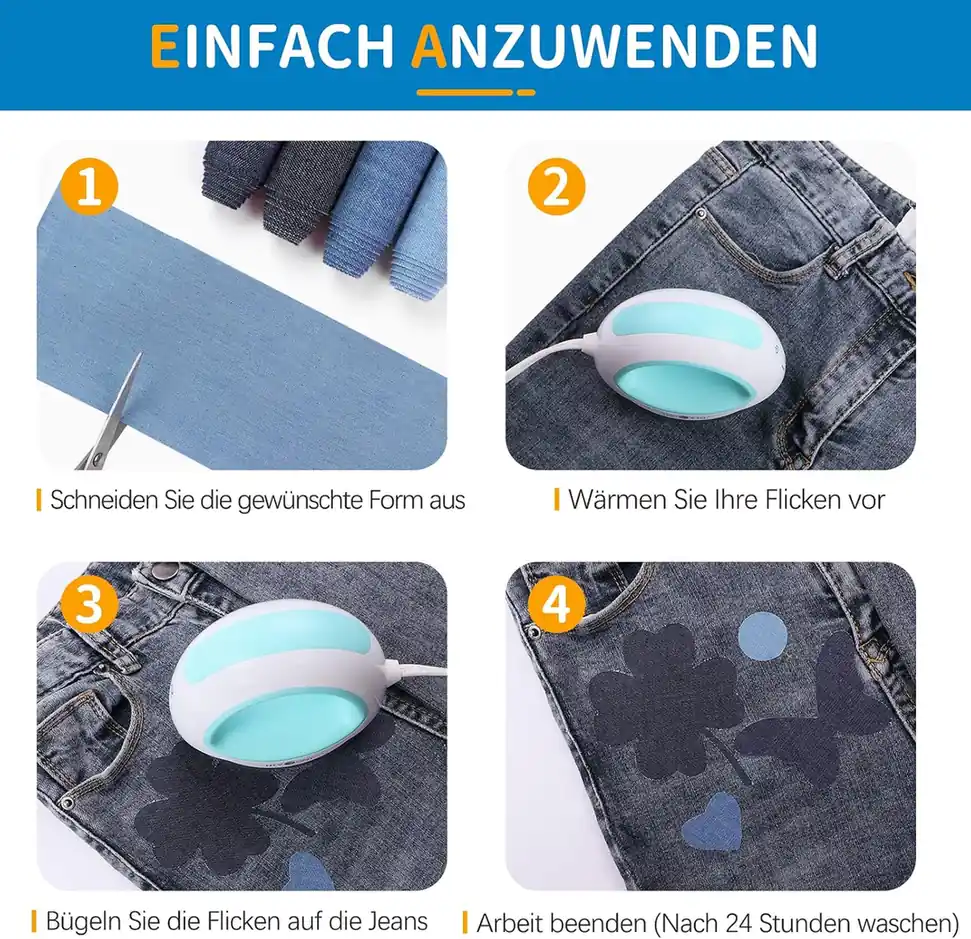 EINFACH ANZUWENDEN

1

Schneiden Sie die gewünschte Form aus

2

Wärmen Sie Ihre Flicken vor

3

Bügeln Sie die Flicken auf die Jeans

4

Arbeit beenden (Nach 24 Stunden waschen)